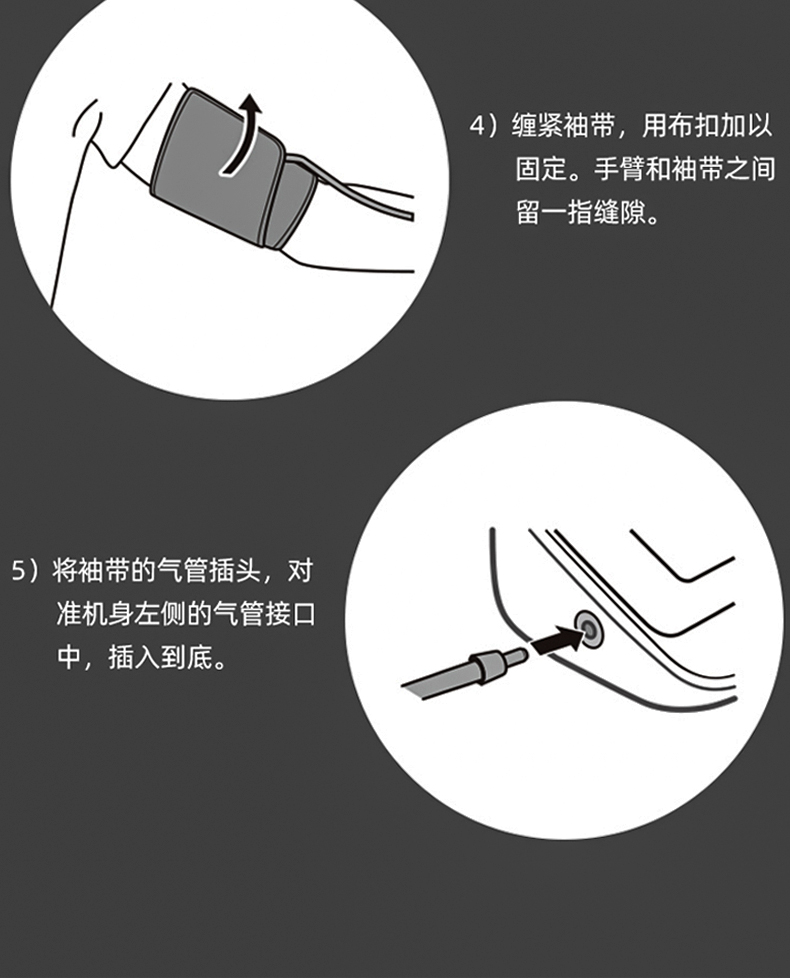 4）缠紧袖带，用布扣加以固定。手臂和袖带之间留一指缝隙。

5）将袖带的气管插头，对准机身左侧的气管接口中，插入到底。