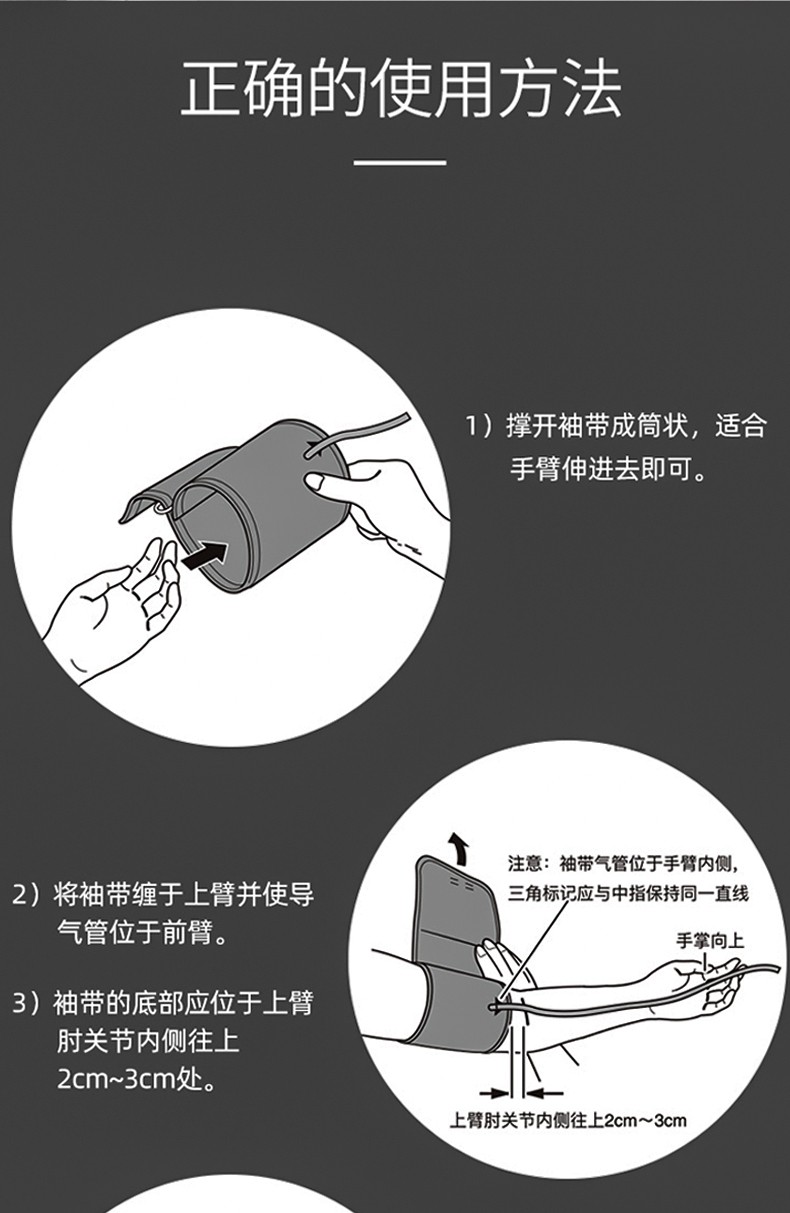 正确的使用方法

1）撑开袖带成筒状，适合手臂伸进去即可。

2）将袖带缠于上臂并使导气管位于前臂。

3）袖带的底部应位于上臂肘关节内侧往上2cm~3cm处。

注意：袖带气管位于手臂内侧，三角标记应与中指保持同一直线

手掌向上

上臂肘关节内侧往上2cm～3cm